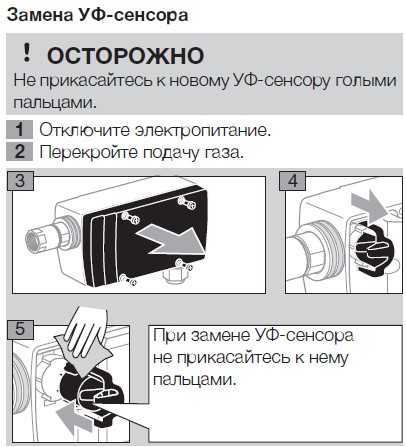 Замена УФ-сенсора

! ОСТОРОЖНО
Не прикасайтесь к новому УФ-сенсору голыми пальцами.

1 Отключите электропитание.
2 Перекройте подачу газа.

3

4

5

При замене УФ-сенсора не прикасайтесь к нему пальцами.