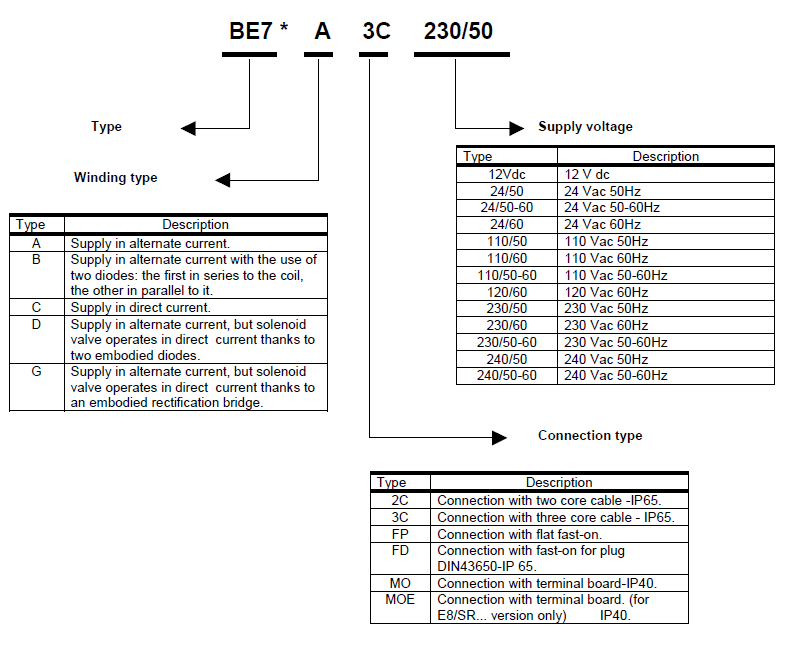 BE7 * A 3C 230/50

Type

Winding type

| Type | Description |
|---|---|
| A | Supply in alternate current. |
| B | Supply in alternate current with the use of two diodes: the first in series to the coil, the other in parallel to it. |
| C | Supply in direct current. |
| D | Supply in alternate current, but solenoid valve operates in direct current thanks to two embodied diodes. |
| G | Supply in alternate current, but solenoid valve operates in direct current thanks to an embodied rectification bridge. |

Supply voltage

| Type | Description |
|---|---|
| 12Vdc | 12 V dc |
| 24/50 | 24 Vac 50Hz |
| 24/50-60 | 24 Vac 50-60Hz |
| 24/60 | 24 Vac 60Hz |
| 110/50 | 110 Vac 50Hz |
| 110/60 | 110 Vac 60Hz |
| 110/50-60 | 110 Vac 50-60Hz |
| 120/60 | 120 Vac 60Hz |
| 230/50 | 230 Vac 50Hz |
| 230/60 | 230 Vac 60Hz |
| 230/50-60 | 230 Vac 50-60Hz |
| 240/50 | 240 Vac 50Hz |
| 240/50-60 | 240 Vac 50-60Hz |

Connection type

| Type | Description |
|---|---|
| 2C | Connection with two core cable -IP65. |
| 3C | Connection with three core cable - IP65. |
| FP | Connection with flat fast-on. |
| FD | Connection with fast-on for plug DIN43650-IP 65. |
| MO | Connection with terminal board-IP40. |
| MOE | Connection with terminal board. (for E8/SR... version only) IP40. |