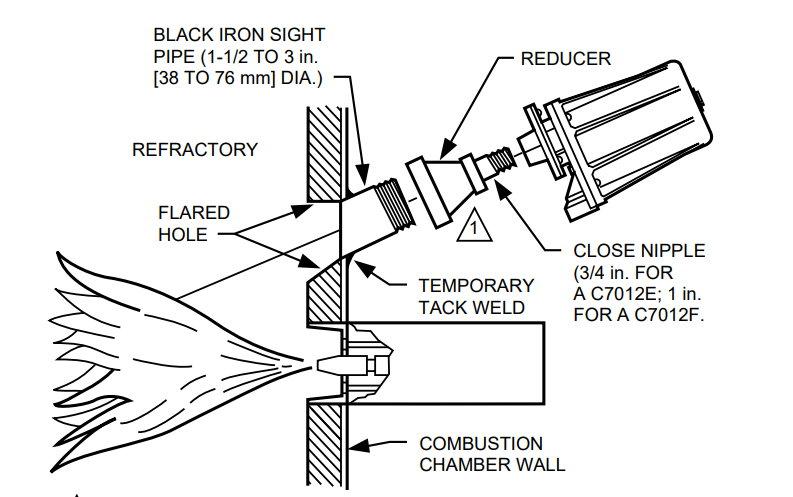 BLACK IRON SIGHT PIPE (1-1/2 TO 3 in. [38 TO 76 mm] DIA.)

REDUCER

REFRACTORY

FLARED HOLE

1

CLOSE NIPPLE (3/4 in. FOR A C7012E; 1 in. FOR A C7012F.

TEMPORARY TACK WELD

COMBUSTION CHAMBER WALL