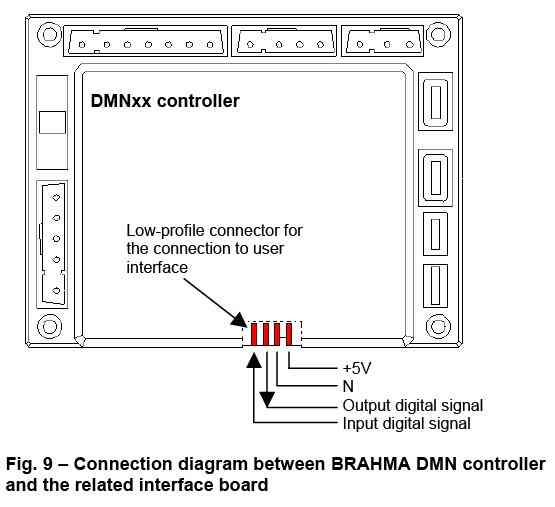 DMNxx controller

Low-profile connector for the connection to user interface

+5V
N
Output digital signal
Input digital signal

Fig. 9 – Connection diagram between BRAHMA DMN controller and the related interface board