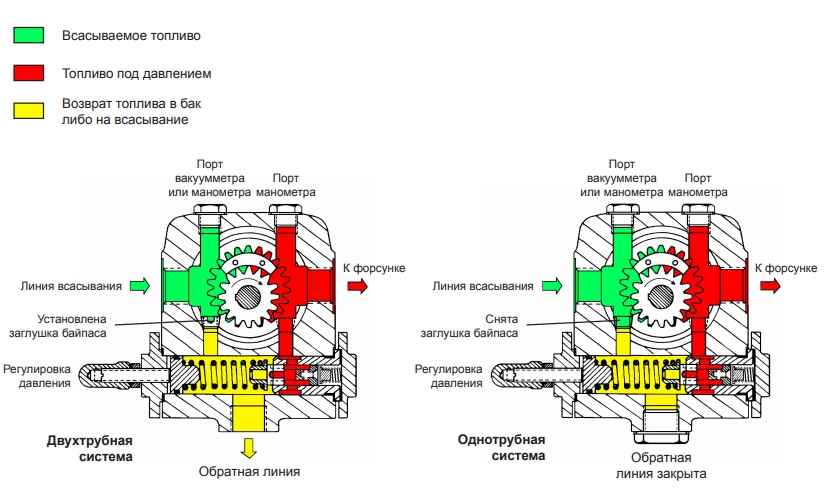 Всасываемое топливо

Топливо под давлением

Возврат топлива в бак
либо на всасывание

Порт
вакуумметра
или манометра

Порт
манометра

Линия всасывания

К форсунке

Установлена
заглушка байпаса

Регулировка
давления

Двухтрубная
система

Обратная линия

Порт
вакуумметра
или манометра

Порт
манометра

Линия всасывания

К форсунке

Снята
заглушка байпаса

Регулировка
давления

Однотрубная
система

Обратная
линия закрыта