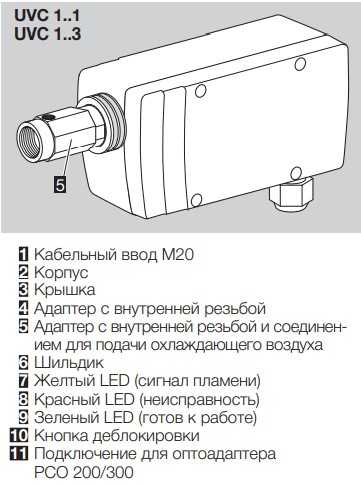 UVC 1..1
UVC 1..3

5

1 Кабельный ввод M20
2 Корпус
3 Крышка
4 Адаптер с внутренней резьбой
5 Адаптер с внутренней резьбой и соединением для подачи охлаждающего воздуха
6 Шильдик
7 Желтый LED (сигнал пламени)
8 Красный LED (неисправность)
9 Зеленый LED (готов к работе)
10 Кнопка деблокировки
11 Подключение для оптоадаптера PCO 200/300