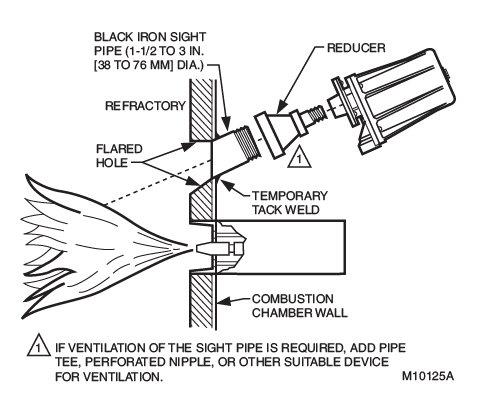 BLACK IRON SIGHT PIPE (1-1/2 TO 3 IN. [38 TO 76 MM] DIA.)

REDUCER

REFRACTORY

FLARED HOLE

1

TEMPORARY TACK WELD

COMBUSTION CHAMBER WALL

1 IF VENTILATION OF THE SIGHT PIPE IS REQUIRED, ADD PIPE TEE, PERFORATED NIPPLE, OR OTHER SUITABLE DEVICE FOR VENTILATION.

M10125A