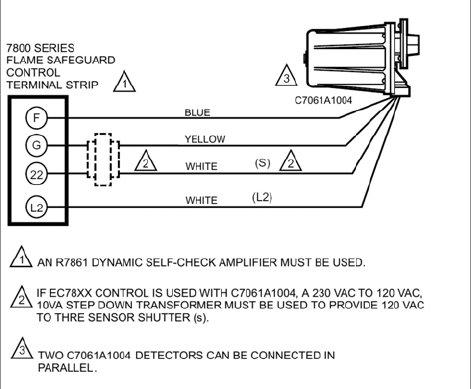 7800 SERIES
FLAME SAFEGUARD
CONTROL
TERMINAL STRIP 1

3

C7061A1004

F
G
22
L2

BLUE
YELLOW
2 WHITE (S) 2
WHITE (L2)

1 AN R7861 DYNAMIC SELF-CHECK AMPLIFIER MUST BE USED.

2 IF EC78XX CONTROL IS USED WITH C7061A1004, A 230 VAC TO 120 VAC, 10VA STEP DOWN TRANSFORMER MUST BE USED TO PROVIDE 120 VAC TO THRE SENSOR SHUTTER (s).

3 TWO C7061A1004 DETECTORS CAN BE CONNECTED IN PARALLEL.