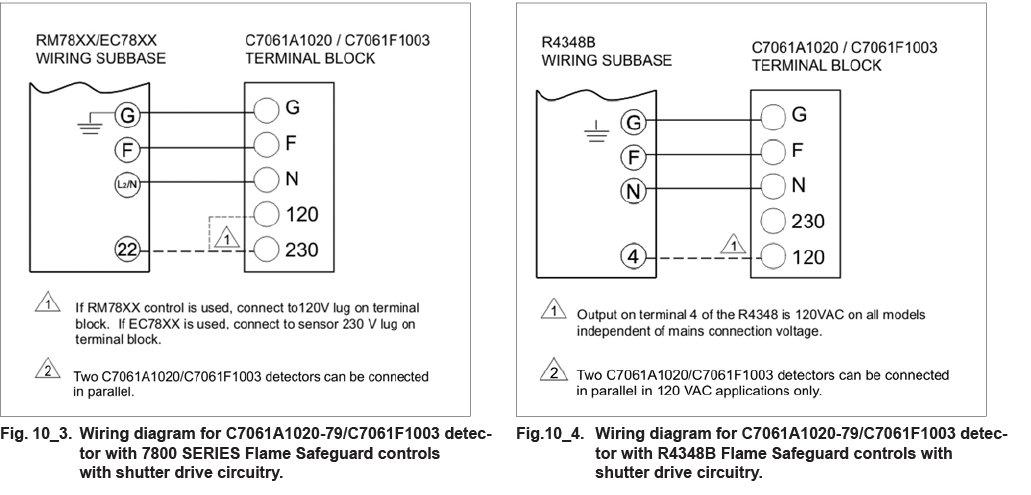 RM78XX/EC78XX
WIRING SUBBASE

C7061A1020 / C7061F1003
TERMINAL BLOCK

G
F
L2/N
22

G
F
N
120
230

1

1 If RM78XX control is used, connect to120V lug on terminal block. If EC78XX is used, connect to sensor 230 V lug on terminal block.

2 Two C7061A1020/C7061F1003 detectors can be connected in parallel.

Fig. 10_3. Wiring diagram for C7061A1020-79/C7061F1003 detector with 7800 SERIES Flame Safeguard controls with shutter drive circuitry.

R4348B
WIRING SUBBASE

C7061A1020 / C7061F1003
TERMINAL BLOCK

G
F
N
4

G
F
N
230
120

1

1 Output on terminal 4 of the R4348 is 120VAC on all models independent of mains connection voltage.

2 Two C7061A1020/C7061F1003 detectors can be connected in parallel in 120 VAC applications only.

Fig.10_4. Wiring diagram for C7061A1020-79/C7061F1003 detector with R4348B Flame Safeguard controls with shutter drive circuitry.